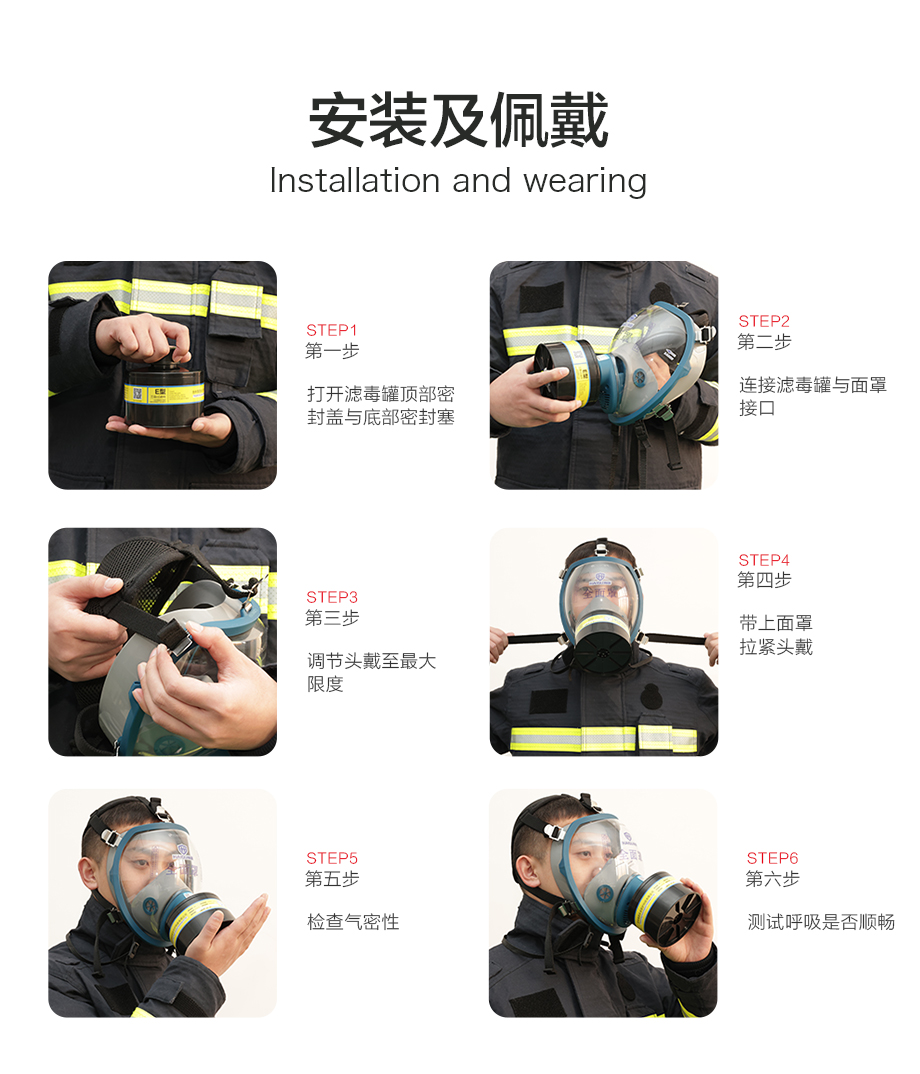 安装及佩戴
Installation and wearing

STEP1
第一步

打开滤毒罐顶部密封盖与底部密封塞

STEP2
第二步

连接滤毒罐与面罩接口

STEP3
第三步

调节头戴至最大限度

STEP4
第四步

带上面罩
拉紧头戴

STEP5
第五步

检查气密性

STEP6
第六步

测试呼吸是否顺畅