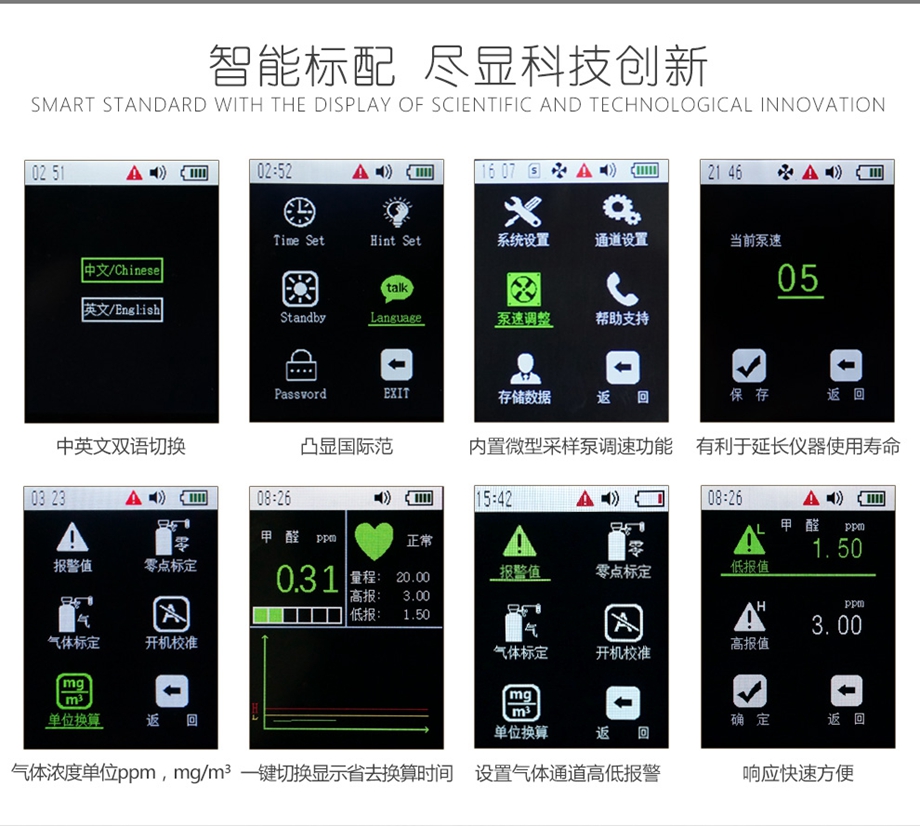 智能标配 尽显科技创新
SMART STANDARD WITH THE DISPLAY OF SCIENTIFIC AND TECHNOLOGICAL INNOVATION

02 51

中文/Chinese

英文/English

中英文双语切换

02:52

Time Set

Hint Set

Standby

talk

Language

Password

EXIT

凸显国际范

16 07

系统设置

通道设置

泵速调整

帮助支持

存储数据

返 回

内置微型采样泵调速功能

21 46

当前泵速

05

保 存

返 回

有利于延长仪器使用寿命

03 23

报警值

零点标定

气体标定

开机校准

$\frac{mg}{m^3}$

单位换算

返 回

气体浓度单位ppm，mg/m³

08:26

甲 醛 ppm

0.31

正常

量程: 20.00

高报: 3.00

低报: 1.50

H

L

一键切换显示省去换算时间

15:42

报警值

零点标定

气体标定

开机校准

$\frac{mg}{m^3}$

单位换算

返 回

设置气体通道高低报警

08:26

L

甲 醛 ppm

1.50

低报值

H

ppm

3.00

高报值

确 定

返 回

响应快速方便