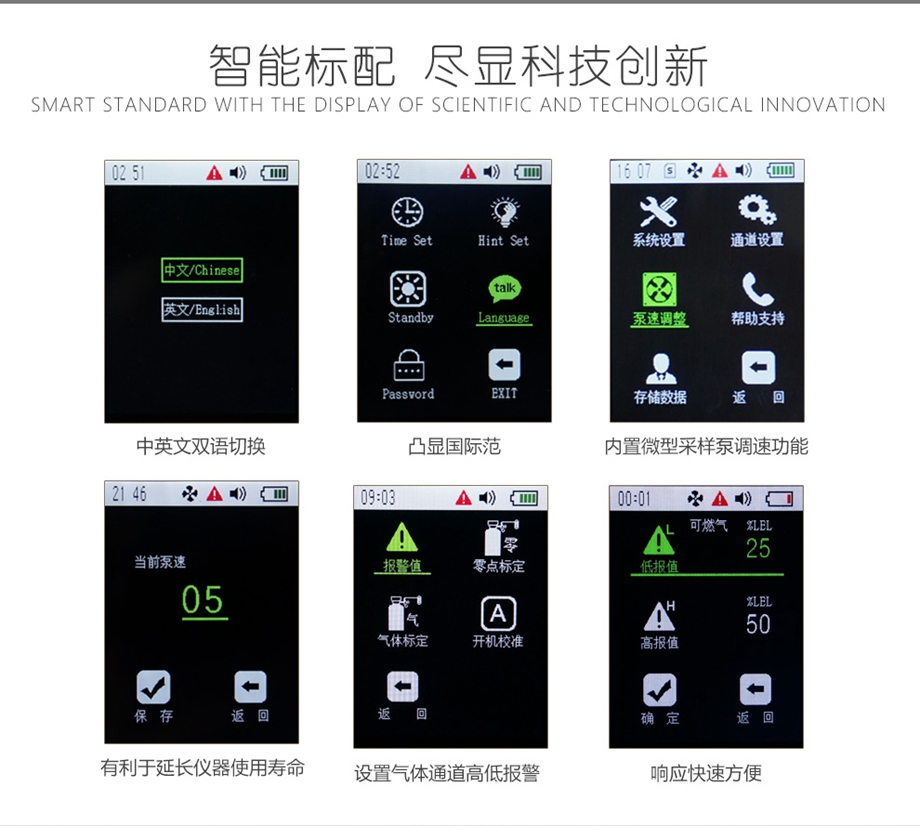 智能标配 尽显科技创新
SMART STANDARD WITH THE DISPLAY OF SCIENTIFIC AND TECHNOLOGICAL INNOVATION

02 51

中文/Chinese
英文/English

中英文双语切换

02:52

Time Set
Hint Set
Standby
talk
Language
Password
EXIT

凸显国际范

16 07 S

系统设置
通道设置
泵速调整
帮助支持
存储数据
返 回

内置微型采样泵调速功能

21 46

当前泵速
05

保 存
返 回

有利于延长仪器使用寿命

09:03

报警值
零
零点标定
气
气体标定
A
开机校准
返 回

设置气体通道高低报警

00:01

L
可燃气
%LEL
25
低报值
H
%LEL
50
高报值
确 定
返 回

响应快速方便