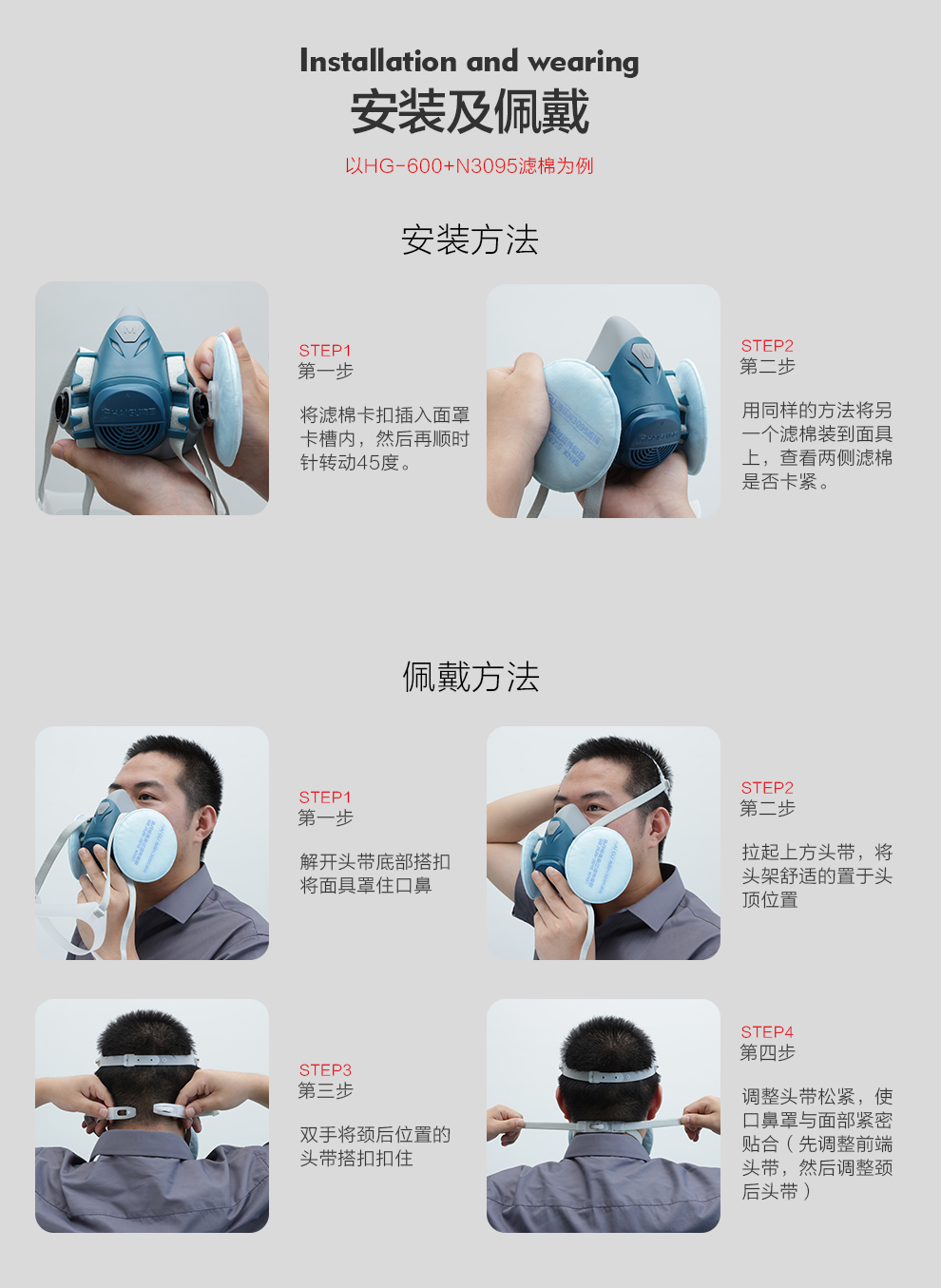 Installation and wearing
安装及佩戴
以HG-600+N3095滤棉为例

安装方法

STEP1
第一步

将滤棉卡扣插入面罩卡槽内，然后再顺时针转动45度。

STEP2
第二步

用同样的方法将另一个滤棉装到面具上，查看两侧滤棉是否卡紧。

佩戴方法

STEP1
第一步

解开头带底部搭扣将面具罩住口鼻

STEP2
第二步

拉起上方头带，将头架舒适的置于头顶位置

STEP3
第三步

双手将颈后位置的头带搭扣扣住

STEP4
第四步

调整头带松紧，使口鼻罩与面部紧密贴合（先调整前端头带，然后调整颈后头带）